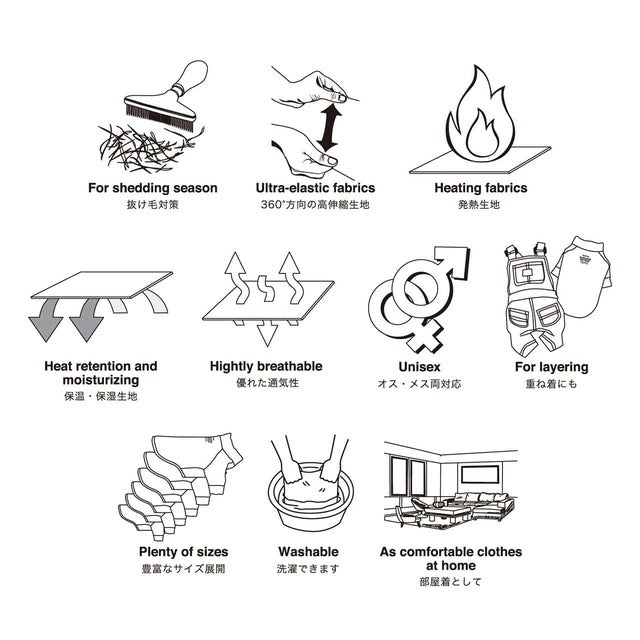 For shedding season
抜け毛対策

Ultra-elastic fabrics
360°方向の高伸縮生地

Heating fabrics
発熱生地

Heat retention and moisturizing
保温・保湿生地

Hightly breathable
優れた通気性

Unisex
オス・メス両対応

For layering
重ね着にも

Plenty of sizes
豊富なサイズ展開

Washable
洗濯できます

As comfortable clothes at home
部屋着として